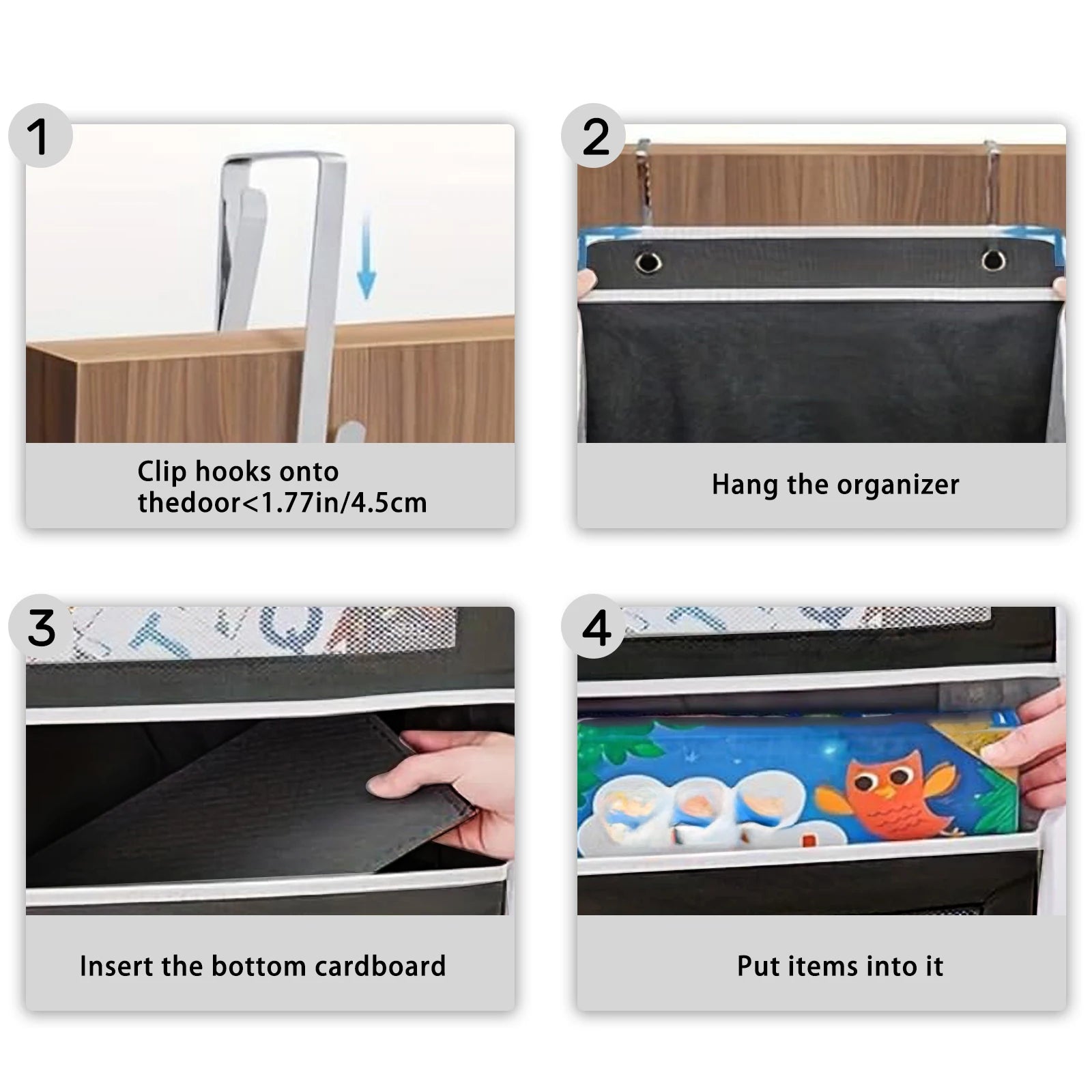 1

Clip hooks onto thedoor<1.77in/4.5cm

2

Hang the organizer

3

Insert the bottom cardboard

4

Put items into it